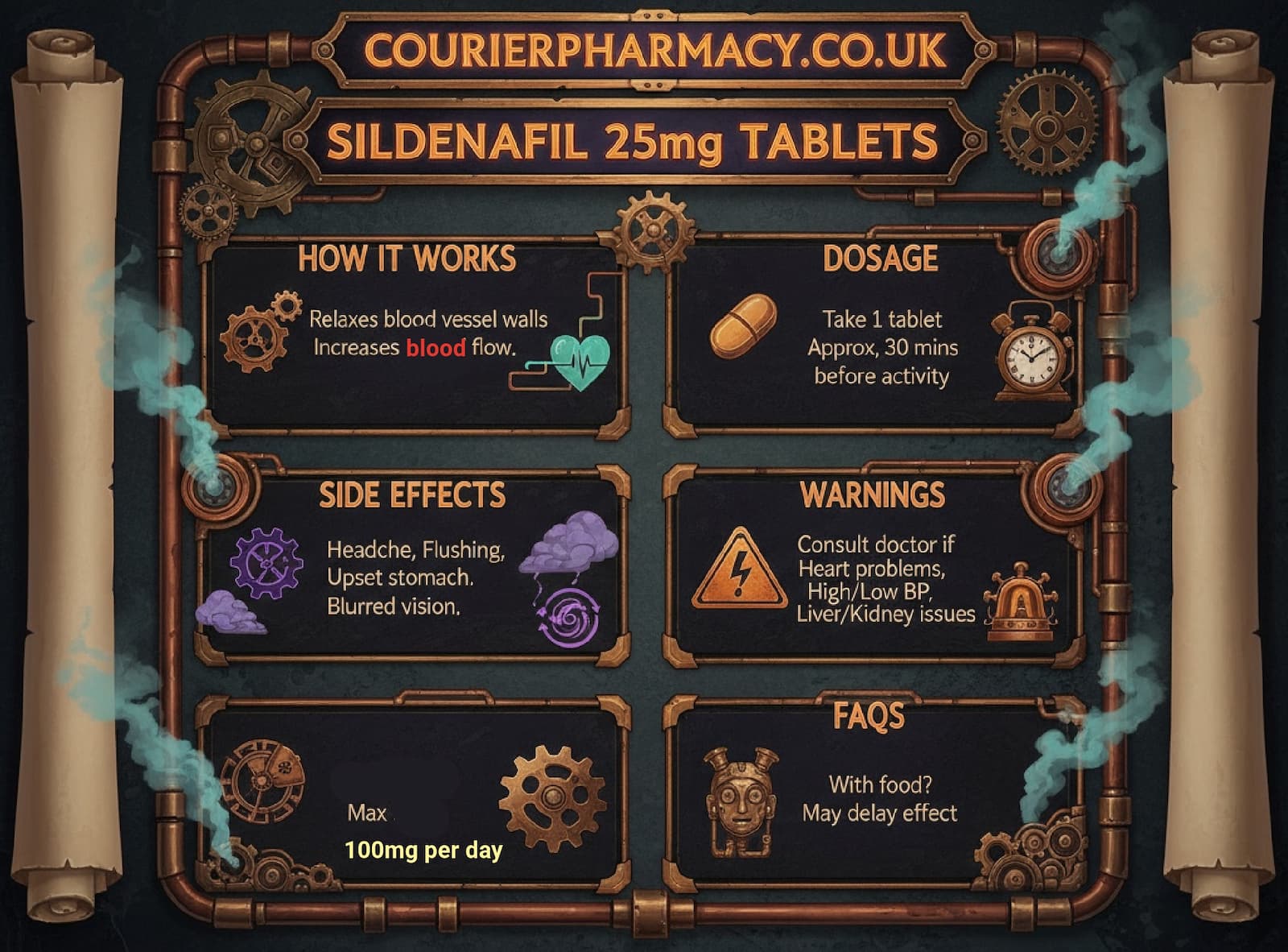 COURIERPHARMACY.CO.UK

SILDENAFIL 25mg TABLETS

HOW IT WORKS

Relaxes blood vessel walls
Increases blood flow.

DOSAGE

Take 1 tablet
Approx, 30 mins
before activity

SIDE EFFECTS

Headche, Flushing,
Upset stomach.
Blurred vision.

WARNINGS

Consult doctor if
Heart problems,
High/Low BP,
Liver/Kidney issues

Max
100mg per day

FAQS

With food?
May delay effect