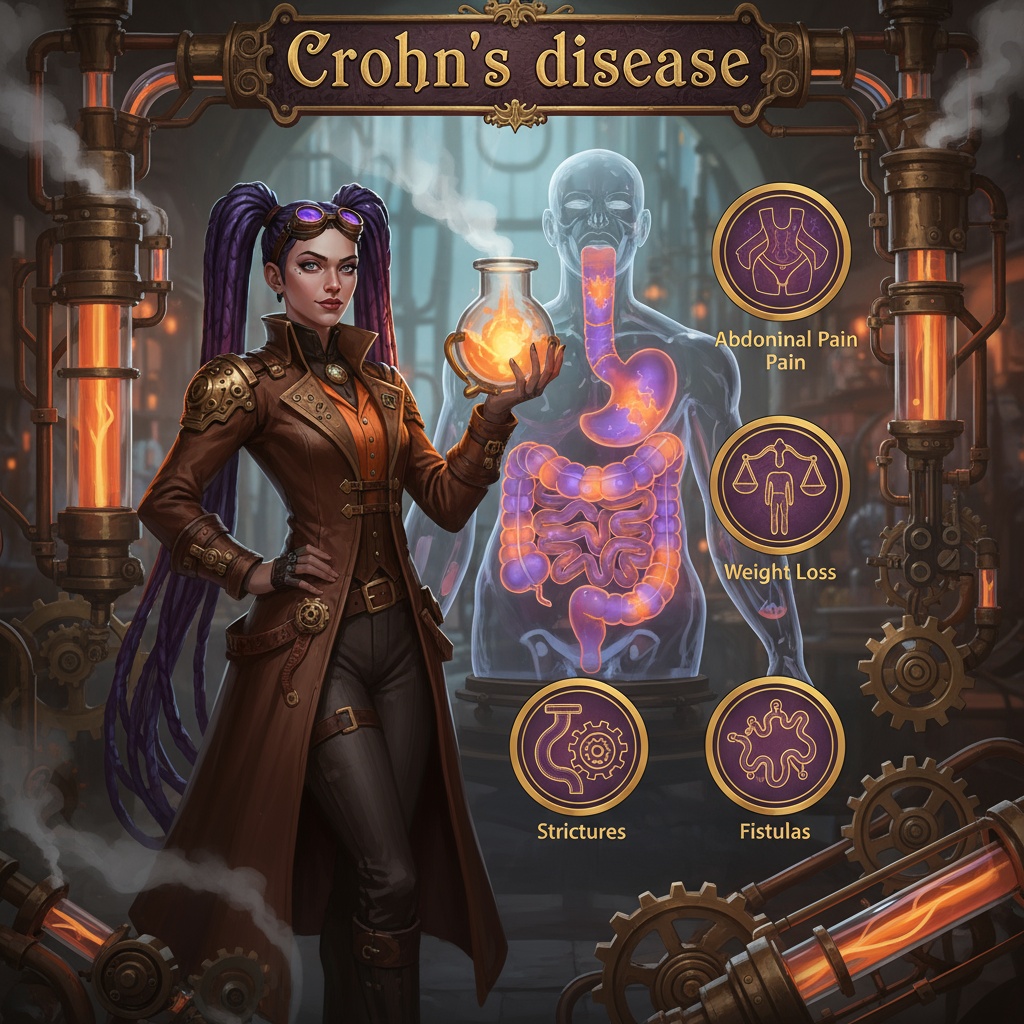 Crohn's disease

Abdoninal Pain
Pain

Weight Loss

Strictures

Fistulas